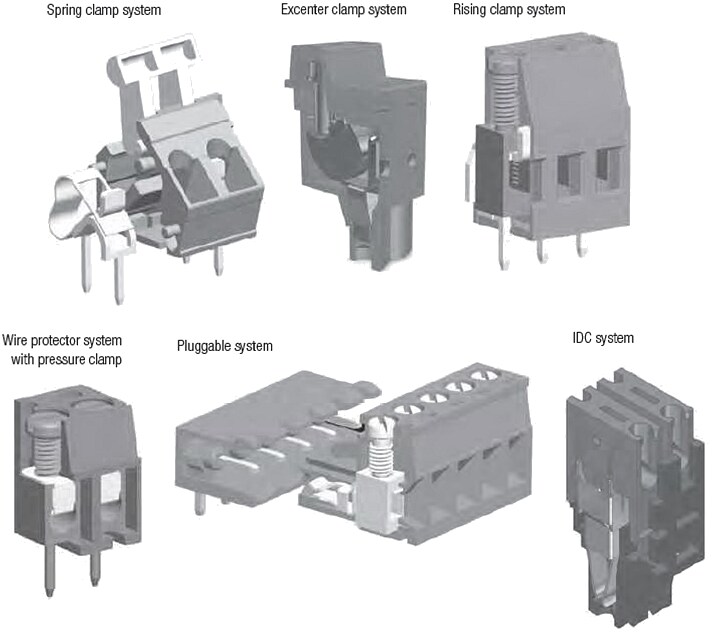 Spring clamp system

Excenter clamp system

Rising clamp system

Wire protector system with pressure clamp

Pluggable system

IDC system