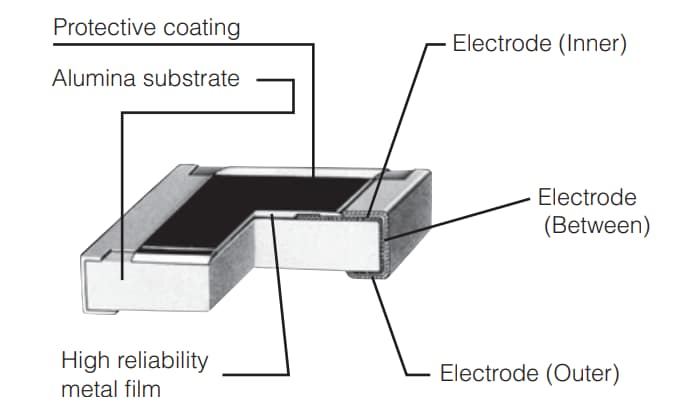 Protective coating

Alumina substrate

Electrode (Inner)

Electrode (Between)

High reliability metal film

Electrode (Outer)