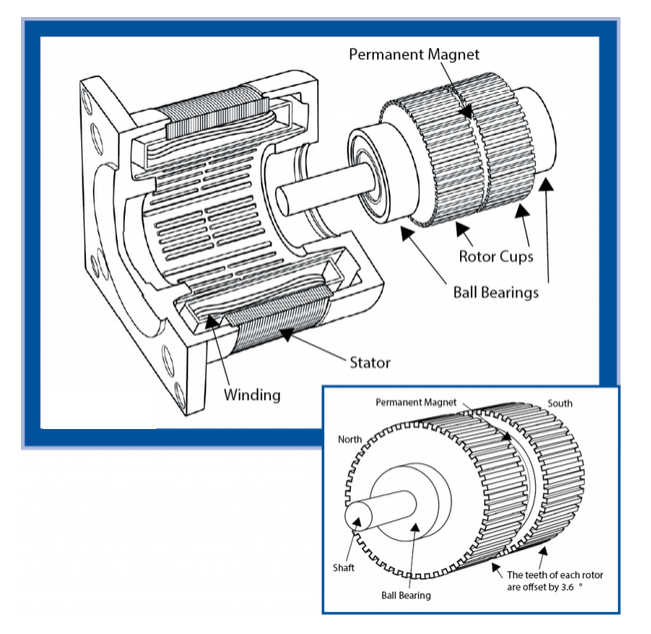 Permanent Magnet

Rotor Cups

Ball Bearings

Stator

Winding

Permanent Magnet

South

North

Shaft

Ball Bearing

The teeth of each rotor are offset by 3.6 °