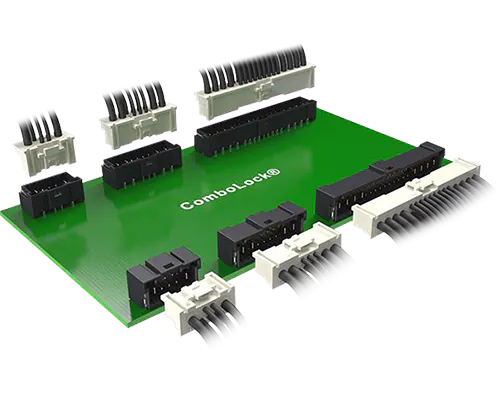 ComboLock®